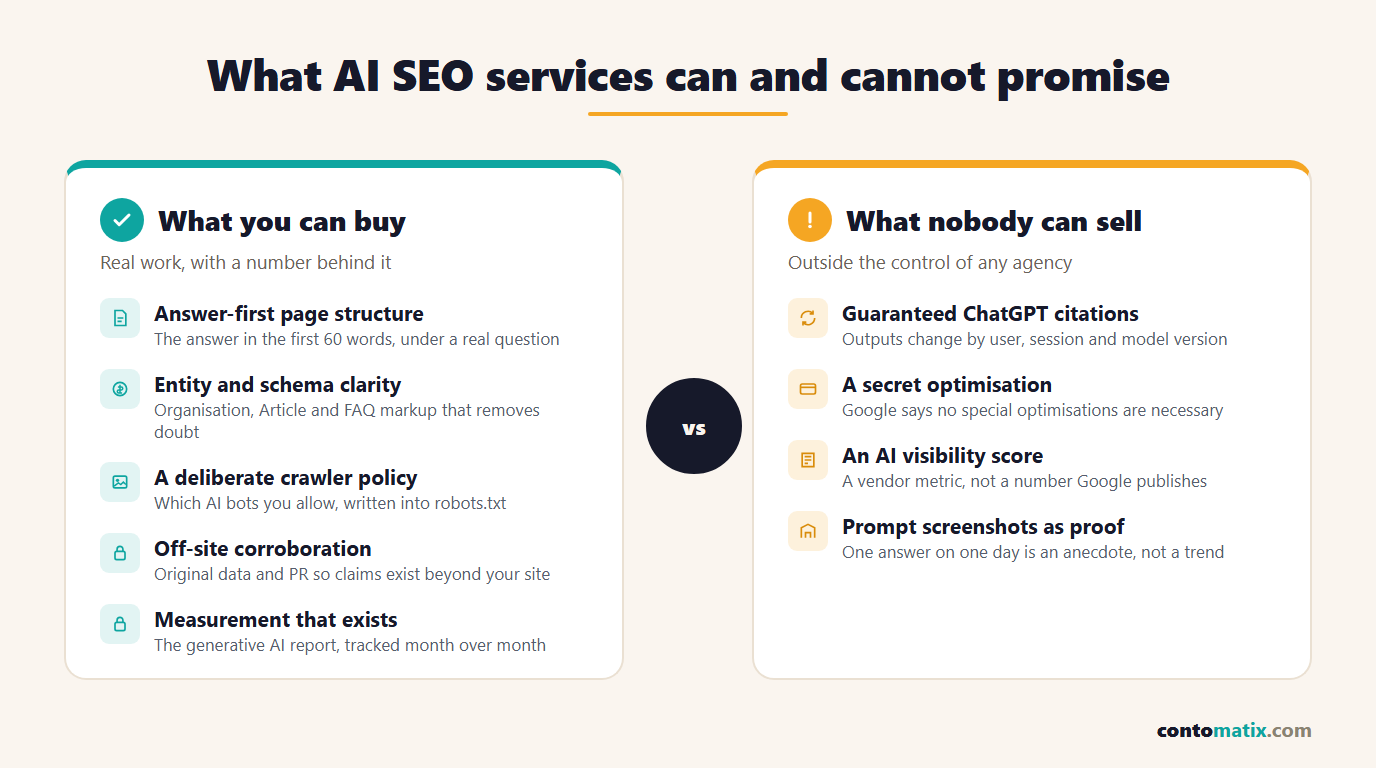 What AI SEO services can and cannot promise

What you can buy

Real work, with a number behind it

Answer-first page structure
The answer in the first 60 words, under a real question

Entity and schema clarity
Organisation, Article and FAQ markup that removes doubt

A deliberate crawler policy
Which AI bots you allow, written into robots.txt

Off-site corroboration
Original data and PR so claims exist beyond your site

Measurement that exists
The generative AI report, tracked month over month

vs

What nobody can sell

Outside the control of any agency

Guaranteed ChatGPT citations
Outputs change by user, session and model version

A secret optimisation
Google says no special optimisations are necessary

An AI visibility score
A vendor metric, not a number Google publishes

Prompt screenshots as proof
One answer on one day is an anecdote, not a trend

contomatix.com